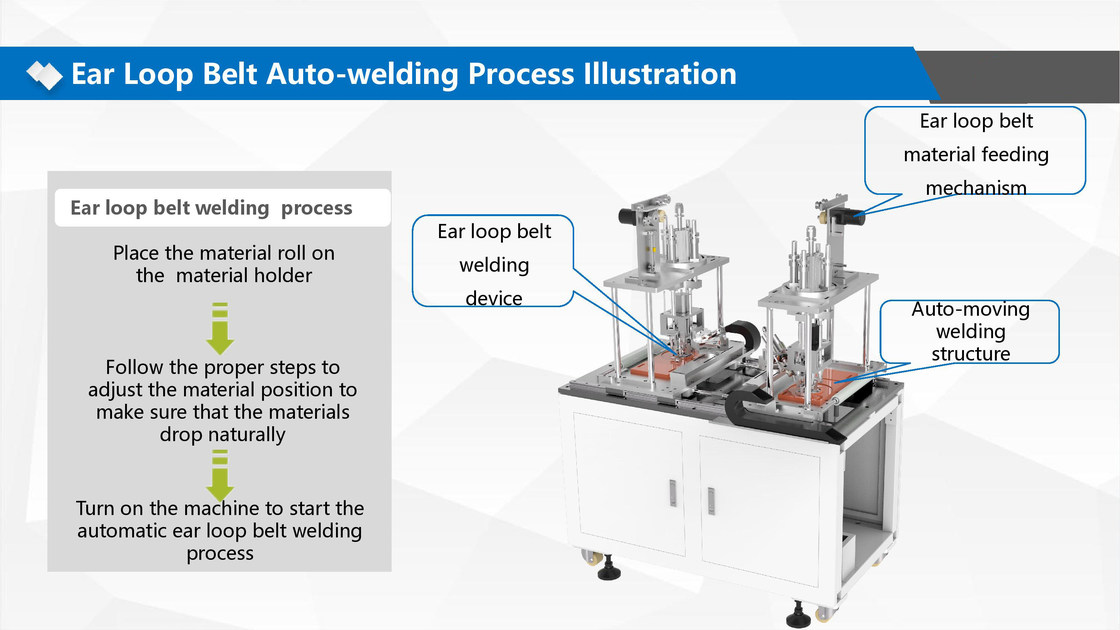 Ear Loop Belt Auto-welding Process Illustration

Ear loop belt welding process

Place the material roll on the material holder

Follow the proper steps to adjust the material position to make sure that the materials drop naturally

Turn on the machine to start the automatic ear loop belt welding process

Ear loop belt welding device

Ear loop belt material feeding mechanism

Auto-moving welding structure