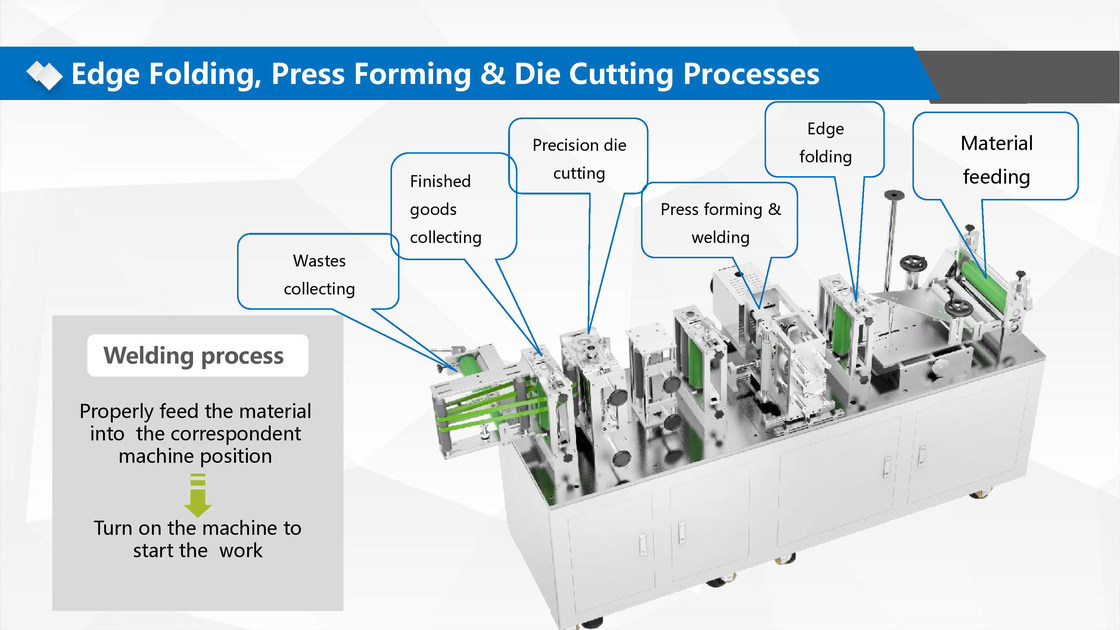 Edge Folding, Press Forming & Die Cutting Processes

Wastes collecting

Finished goods collecting

Precision die cutting

Press forming & welding

Edge folding

Material feeding

Welding process

Properly feed the material into the correspondent machine position

Turn on the machine to start the work